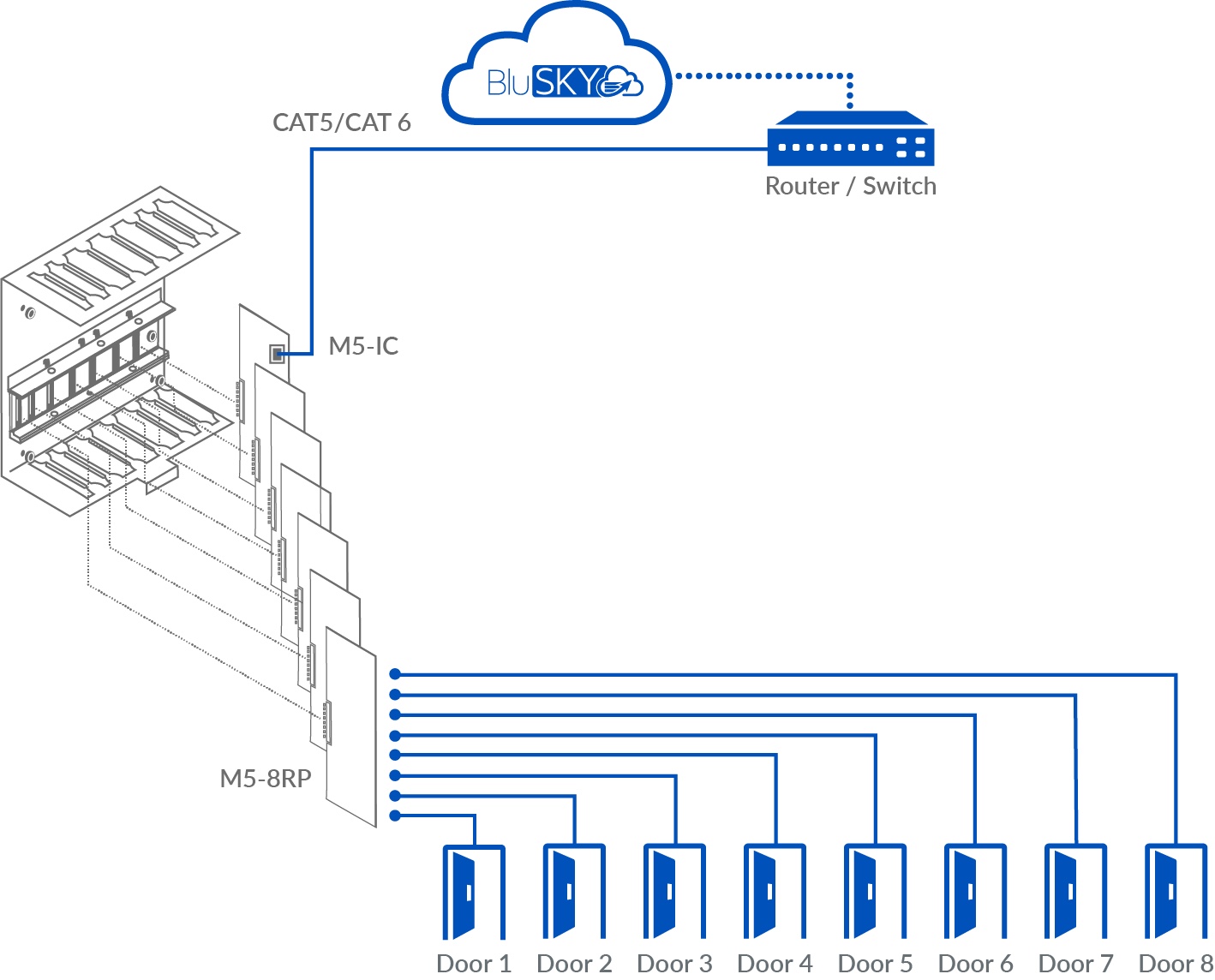 BluSKY

CAT5/CAT 6

Router / Switch

M5-IC

M5-8RP

Door 1 Door 2 Door 3 Door 4 Door 5 Door 6 Door 7 Door 8